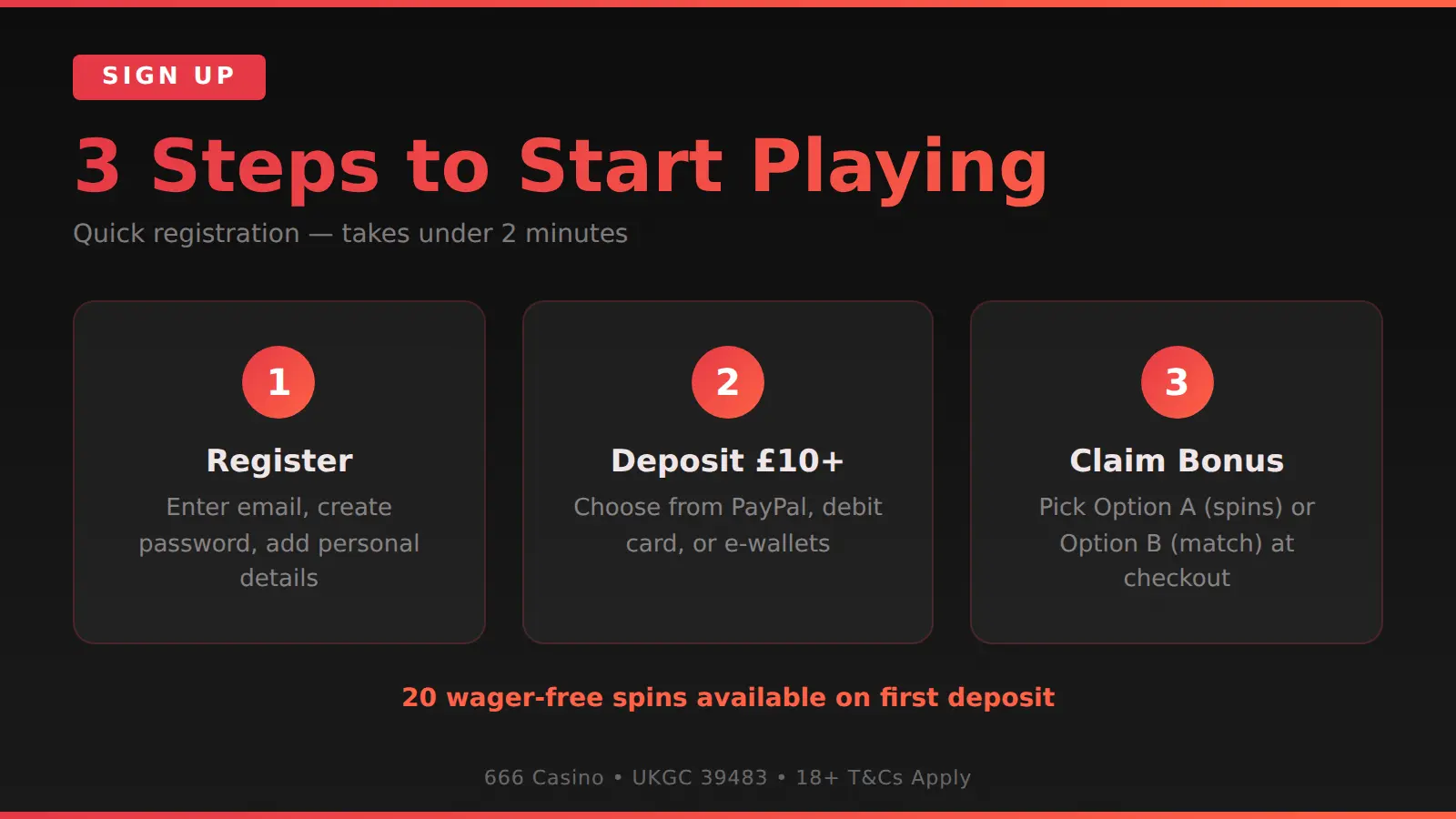 SIGN UP

3 Steps to Start Playing

Quick registration — takes under 2 minutes

1

Register

Enter email, create password, add personal details

2

Deposit £10+

Choose from PayPal, debit card, or e-wallets

3

Claim Bonus

Pick Option A (spins) or Option B (match) at checkout

20 wager-free spins available on first deposit

666 Casino • UKGC 39483 • 18+ T&Cs Apply